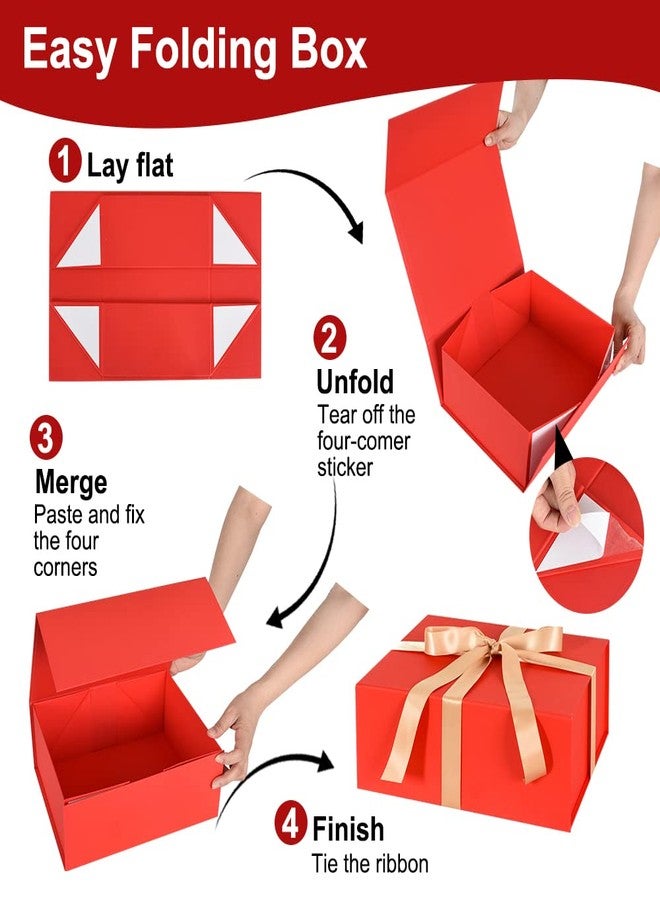 Easy Folding Box

1 Lay flat

2 Unfold
Tear off the four-comer sticker

3 Merge
Paste and fix the four corners

4 Finish
Tie the ribbon